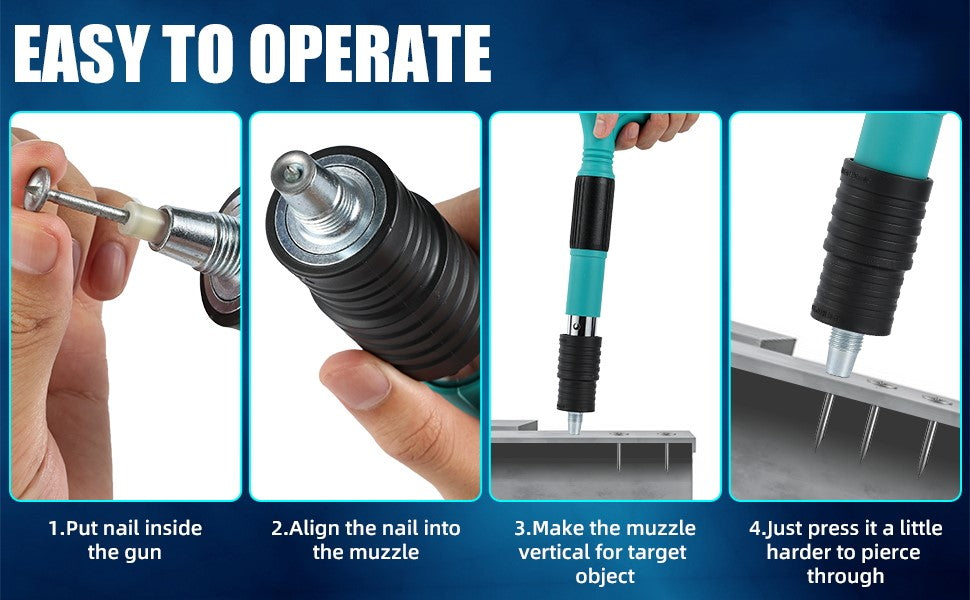 EASY TO OPERATE

1.Put nail inside the gun

2.Align the nail into the muzzle

3.Make the muzzle vertical for target object

4.Just press it a little harder to pierce through